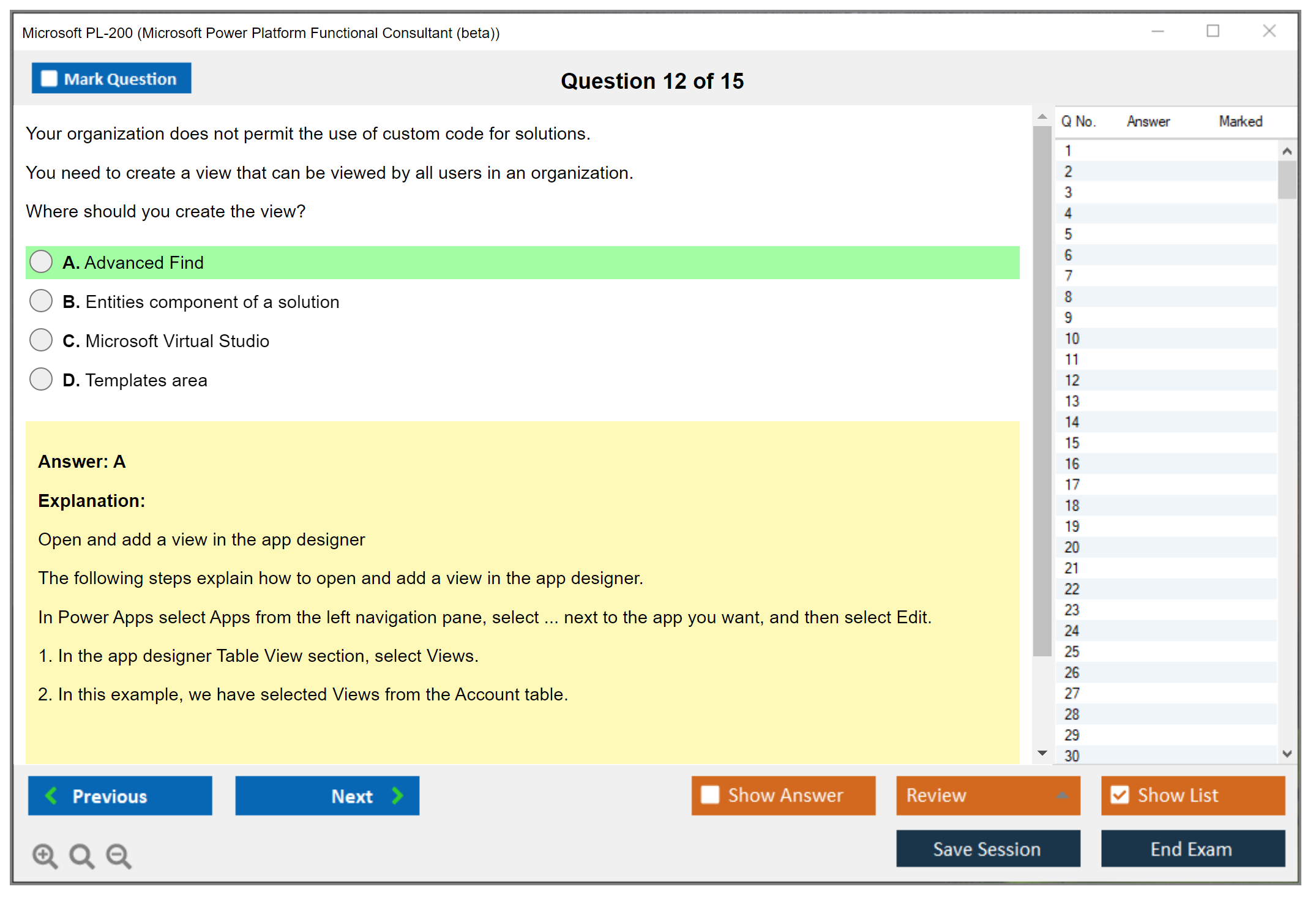 Microsoft PL-200 (Microsoft Power Platform Functional Consultant (beta))

Mark Question

Question 12 of 15

Your organization does not permit the use of custom code for solutions.

You need to create a view that can be viewed by all users in an organization.

Where should you create the view?

A. Advanced Find

B. Entities component of a solution

C. Microsoft Virtual Studio

D. Templates area

Answer: A

Explanation:

Open and add a view in the app designer

The following steps explain how to open and add a view in the app designer.

In Power Apps select Apps from the left navigation pane, select ... next to the app you want, and then select Edit.

1. In the app designer Table View section, select Views.

2. In this example, we have selected Views from the Account table.

| Q No. | Answer | Marked |
|---|---|---|
| 1 | | |
| 2 | | |
| 3 | | |
| 4 | | |
| 5 | | |
| 6 | | |
| 7 | | |
| 8 | | |
| 9 | | |
| 10 | | |
| 11 | | |
| 12 | | |
| 13 | | |
| 14 | | |
| 15 | | |
| 16 | | |
| 17 | | |
| 18 | | |
| 19 | | |
| 20 | | |
| 21 | | |
| 22 | | |
| 23 | | |
| 24 | | |
| 25 | | |
| 26 | | |
| 27 | | |
| 28 | | |
| 29 | | |
| 30 | | |

Previous

Next

Show Answer

Review

Show List

Save Session

End Exam