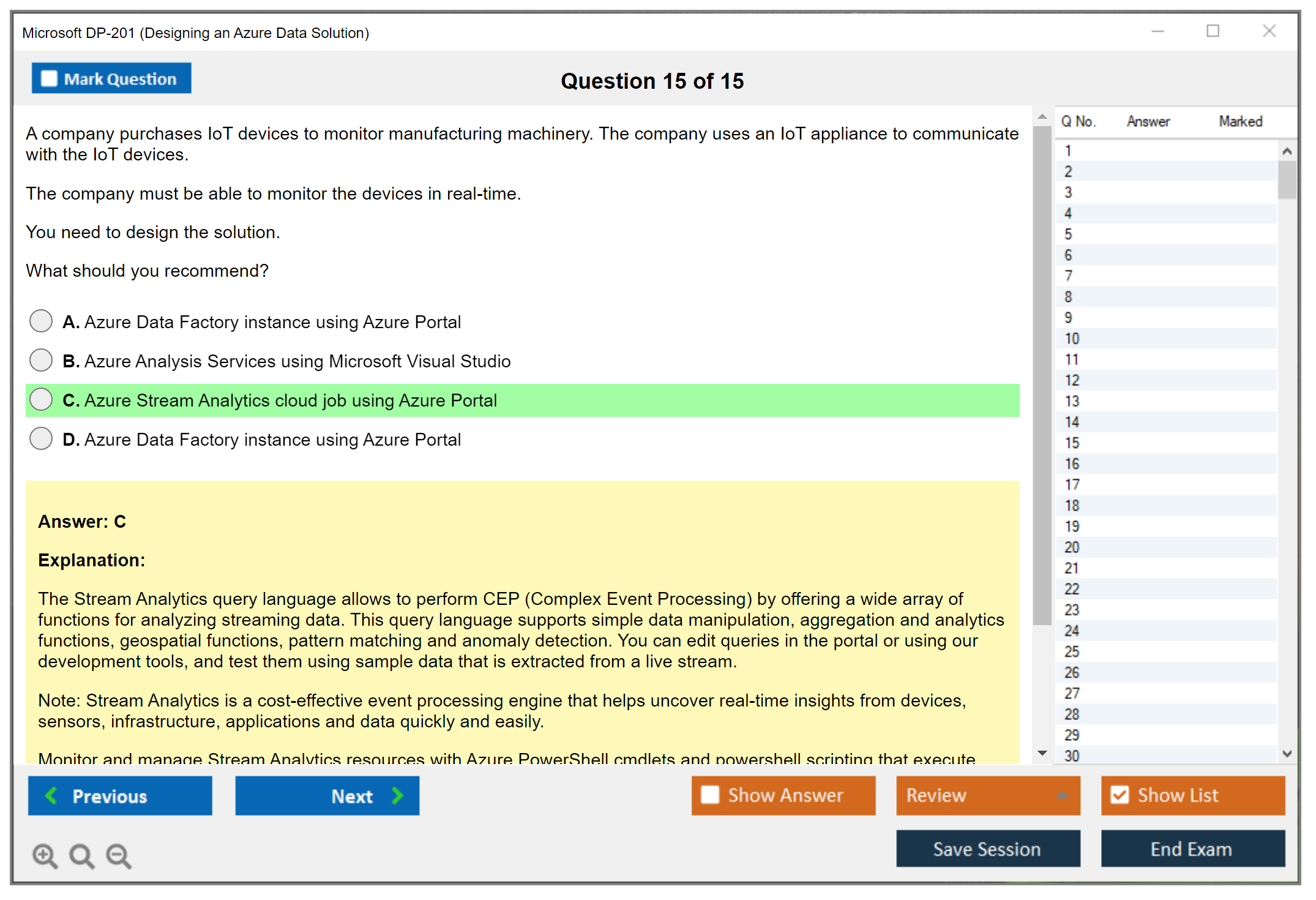 Microsoft DP-201 (Designing an Azure Data Solution)

Mark Question

Question 15 of 15

A company purchases IoT devices to monitor manufacturing machinery. The company uses an IoT appliance to communicate with the IoT devices.

The company must be able to monitor the devices in real-time.

You need to design the solution.

What should you recommend?

A. Azure Data Factory instance using Azure Portal

B. Azure Analysis Services using Microsoft Visual Studio

C. Azure Stream Analytics cloud job using Azure Portal

D. Azure Data Factory instance using Azure Portal

Answer: C

Explanation:

The Stream Analytics query language allows to perform CEP (Complex Event Processing) by offering a wide array of functions for analyzing streaming data. This query language supports simple data manipulation, aggregation and analytics functions, geospatial functions, pattern matching and anomaly detection. You can edit queries in the portal or using our development tools, and test them using sample data that is extracted from a live stream.

Note: Stream Analytics is a cost-effective event processing engine that helps uncover real-time insights from devices, sensors, infrastructure, applications and data quickly and easily.

Monitor and manage Stream Analytics resources with Azure PowerShell cmdlets and powershell scripting that execute

| Q No. | Answer | Marked |
|---|---|---|
| 1 | | |
| 2 | | |
| 3 | | |
| 4 | | |
| 5 | | |
| 6 | | |
| 7 | | |
| 8 | | |
| 9 | | |
| 10 | | |
| 11 | | |
| 12 | | |
| 13 | | |
| 14 | | |
| 15 | | |
| 16 | | |
| 17 | | |
| 18 | | |
| 19 | | |
| 20 | | |
| 21 | | |
| 22 | | |
| 23 | | |
| 24 | | |
| 25 | | |
| 26 | | |
| 27 | | |
| 28 | | |
| 29 | | |
| 30 | | |

Previous

Next

Show Answer

Review

Show List

Save Session

End Exam