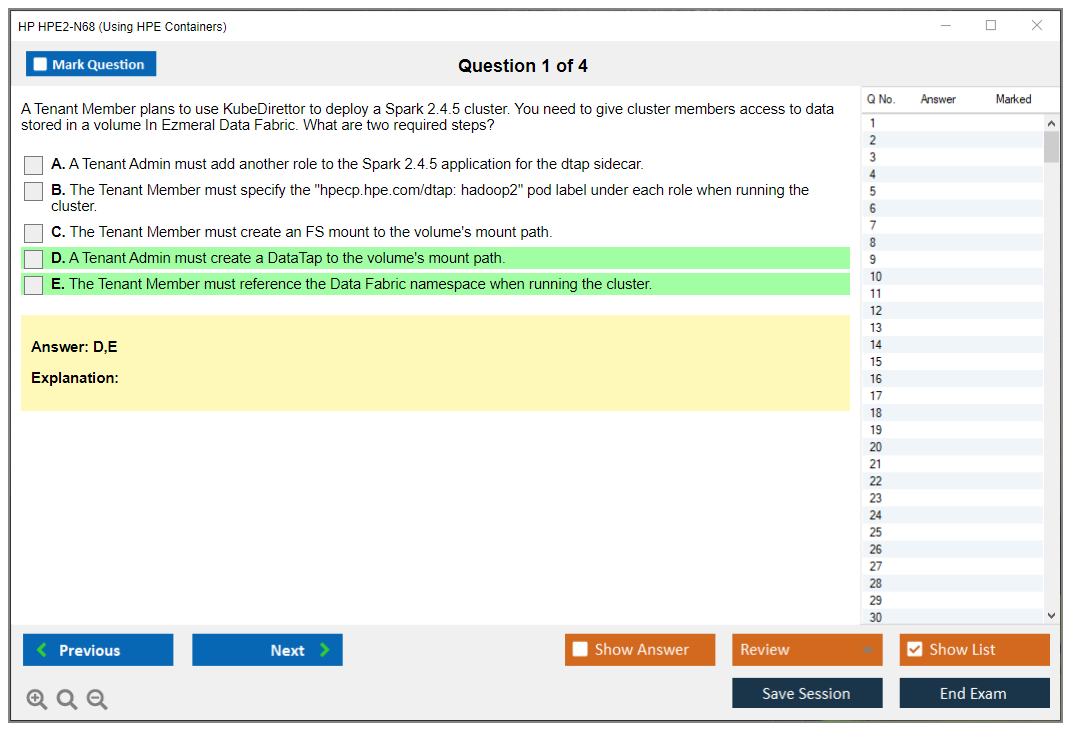 HP HPE2-N68 (Using HPE Containers)

Mark Question

Question 1 of 4

A Tenant Member plans to use KubeDirettor to deploy a Spark 2.4.5 cluster. You need to give cluster members access to data stored in a volume In Ezmeral Data Fabric. What are two required steps?

A. A Tenant Admin must add another role to the Spark 2.4.5 application for the dtap sidecar.

B. The Tenant Member must specify the "hpecp.hpe.com/dtap: hadoop2" pod label under each role when running the cluster.

C. The Tenant Member must create an FS mount to the volume's mount path.

D. A Tenant Admin must create a DataTap to the volume's mount path.

E. The Tenant Member must reference the Data Fabric namespace when running the cluster.

Answer: D,E

Explanation:

| Q No. | Answer | Marked |
|---|---|---|
| 1 | | |
| 2 | | |
| 3 | | |
| 4 | | |
| 5 | | |
| 6 | | |
| 7 | | |
| 8 | | |
| 9 | | |
| 10 | | |
| 11 | | |
| 12 | | |
| 13 | | |
| 14 | | |
| 15 | | |
| 16 | | |
| 17 | | |
| 18 | | |
| 19 | | |
| 20 | | |
| 21 | | |
| 22 | | |
| 23 | | |
| 24 | | |
| 25 | | |
| 26 | | |
| 27 | | |
| 28 | | |
| 29 | | |
| 30 | | |

Previous
Next
Show Answer
Review
Show List
Save Session
End Exam