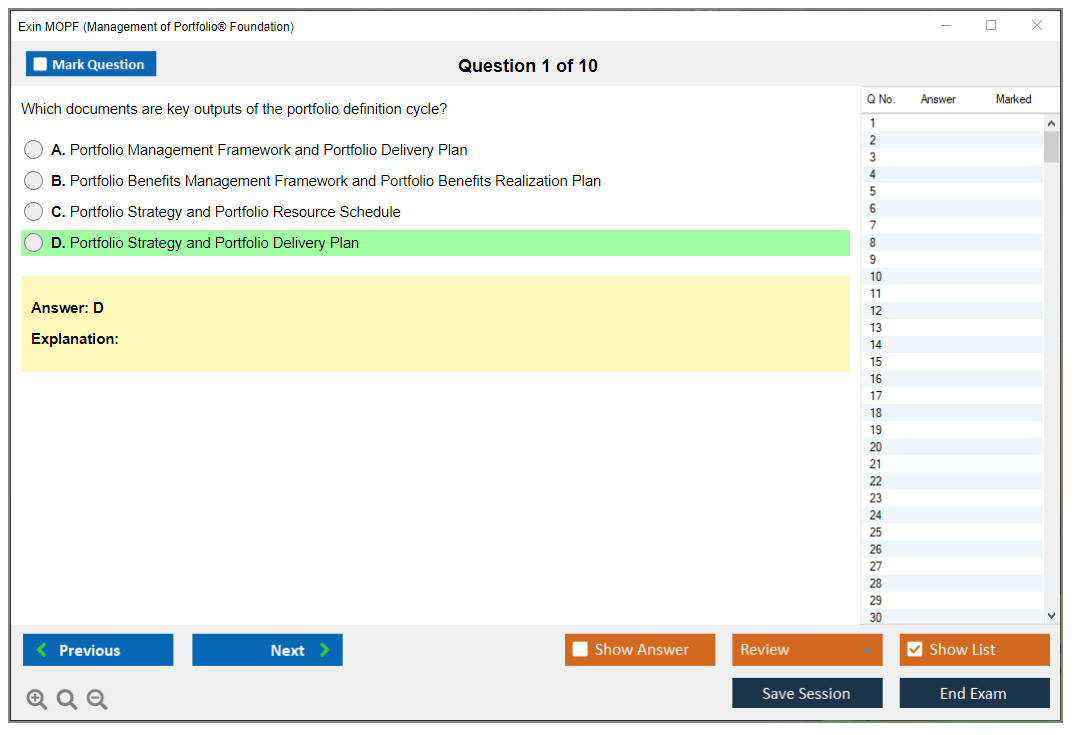 Exin MOPF (Management of Portfolio® Foundation)

Mark Question

Question 1 of 10

Which documents are key outputs of the portfolio definition cycle?

A. Portfolio Management Framework and Portfolio Delivery Plan

B. Portfolio Benefits Management Framework and Portfolio Benefits Realization Plan

C. Portfolio Strategy and Portfolio Resource Schedule

D. Portfolio Strategy and Portfolio Delivery Plan

Answer: D

Explanation:

| Q No. | Answer | Marked |
|---|---|---|
| 1 | | |
| 2 | | |
| 3 | | |
| 4 | | |
| 5 | | |
| 6 | | |
| 7 | | |
| 8 | | |
| 9 | | |
| 10 | | |
| 11 | | |
| 12 | | |
| 13 | | |
| 14 | | |
| 15 | | |
| 16 | | |
| 17 | | |
| 18 | | |
| 19 | | |
| 20 | | |
| 21 | | |
| 22 | | |
| 23 | | |
| 24 | | |
| 25 | | |
| 26 | | |
| 27 | | |
| 28 | | |
| 29 | | |
| 30 | | |

Previous

Next

Show Answer

Review

Show List

Save Session

End Exam