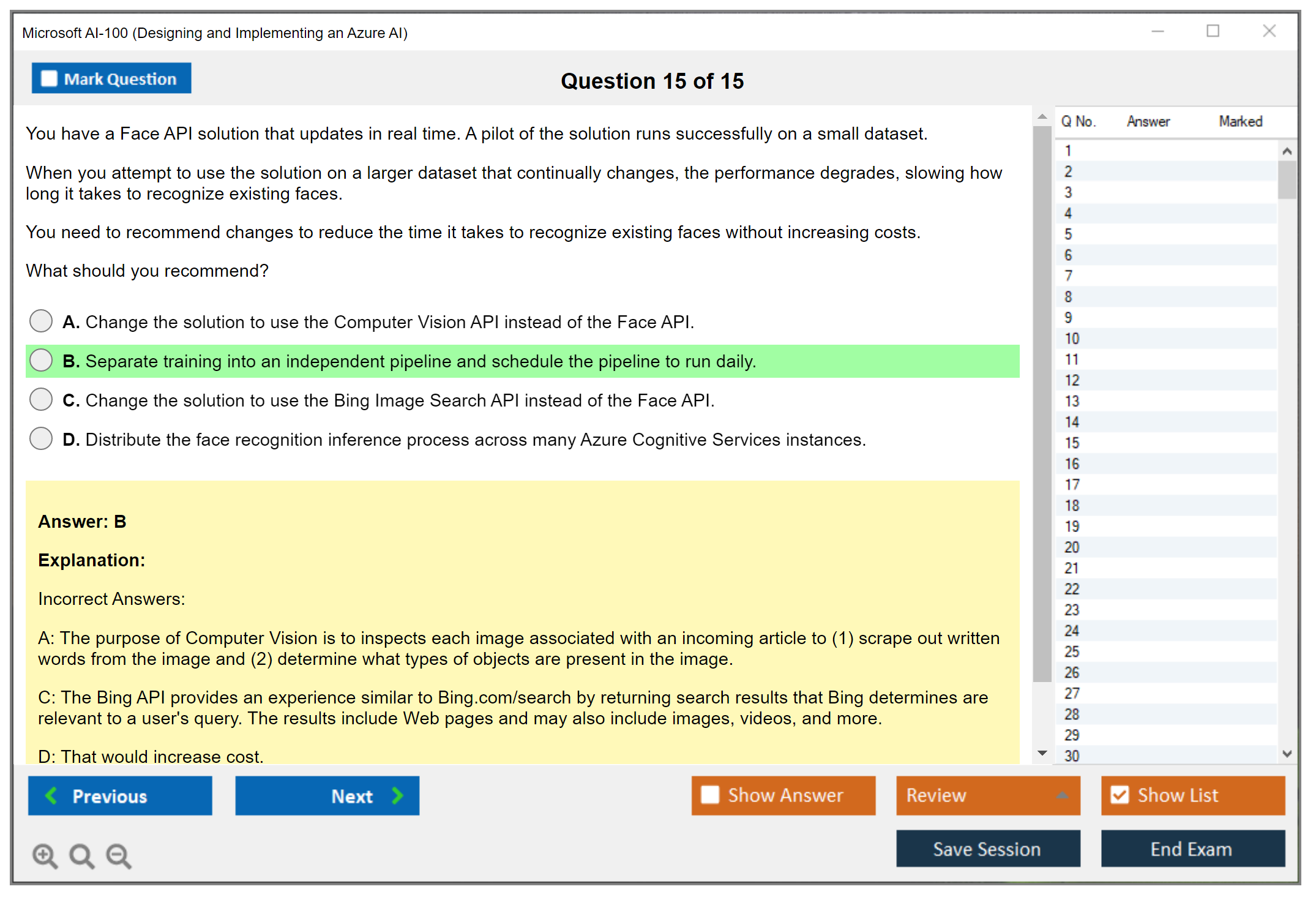 Microsoft AI-100 (Designing and Implementing an Azure AI)

Mark Question

Question 15 of 15

You have a Face API solution that updates in real time. A pilot of the solution runs successfully on a small dataset.

When you attempt to use the solution on a larger dataset that continually changes, the performance degrades, slowing how long it takes to recognize existing faces.

You need to recommend changes to reduce the time it takes to recognize existing faces without increasing costs.

What should you recommend?

A. Change the solution to use the Computer Vision API instead of the Face API.

B. Separate training into an independent pipeline and schedule the pipeline to run daily.

C. Change the solution to use the Bing Image Search API instead of the Face API.

D. Distribute the face recognition inference process across many Azure Cognitive Services instances.

Answer: B

Explanation:

Incorrect Answers:

A: The purpose of Computer Vision is to inspects each image associated with an incoming article to (1) scrape out written words from the image and (2) determine what types of objects are present in the image.

C: The Bing API provides an experience similar to Bing.com/search by returning search results that Bing determines are relevant to a user's query. The results include Web pages and may also include images, videos, and more.

D: That would increase cost.

| Q No. | Answer | Marked |
|---|---|---|
| 1 | | |
| 2 | | |
| 3 | | |
| 4 | | |
| 5 | | |
| 6 | | |
| 7 | | |
| 8 | | |
| 9 | | |
| 10 | | |
| 11 | | |
| 12 | | |
| 13 | | |
| 14 | | |
| 15 | | |
| 16 | | |
| 17 | | |
| 18 | | |
| 19 | | |
| 20 | | |
| 21 | | |
| 22 | | |
| 23 | | |
| 24 | | |
| 25 | | |
| 26 | | |
| 27 | | |
| 28 | | |
| 29 | | |
| 30 | | |

Previous

Next

Show Answer

Review

Show List

Save Session

End Exam